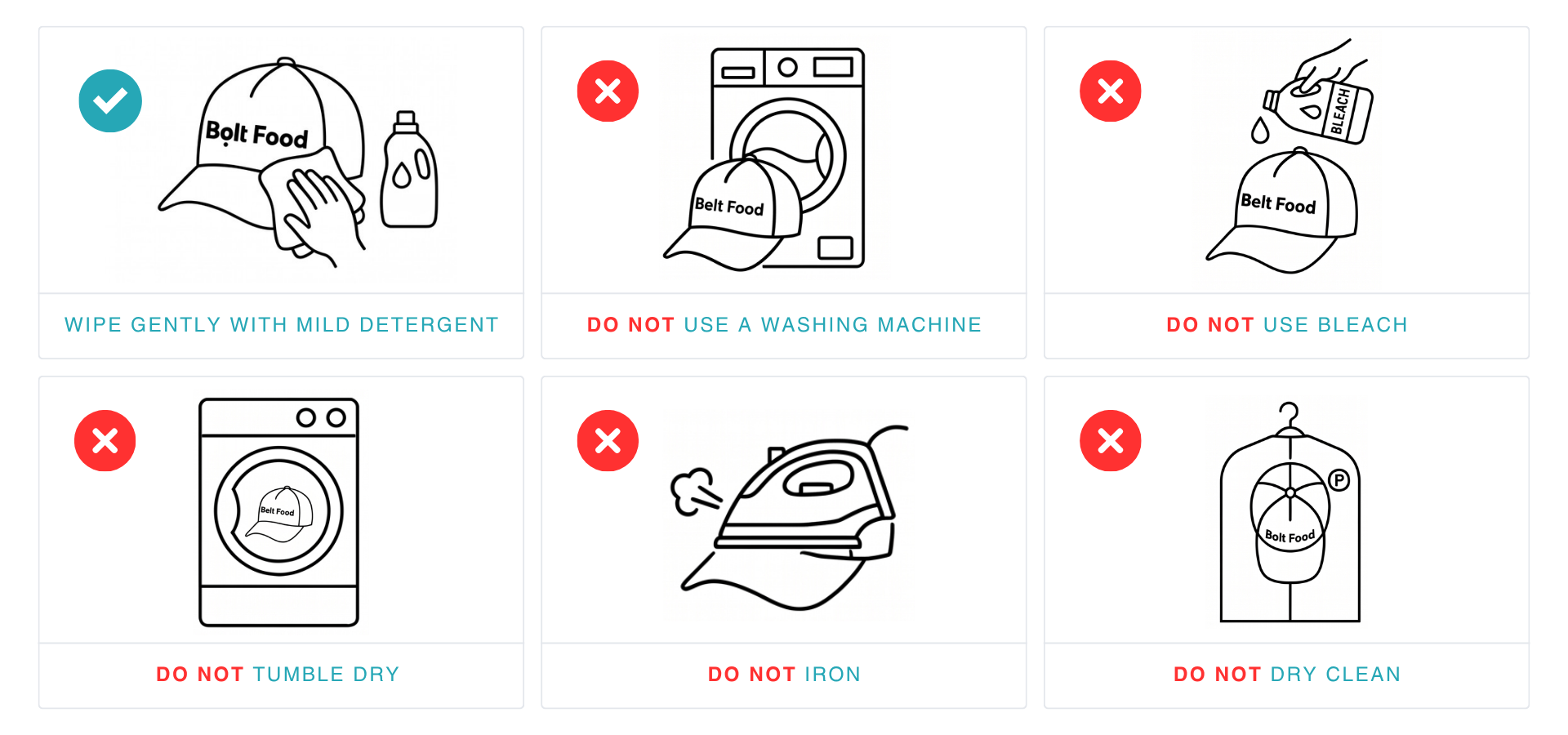 Bolt Food

WIPE GENTLY WITH MILD DETERGENT

Belt Food

DO NOT USE A WASHING MACHINE

BLEACH

Belt Food

DO NOT USE BLEACH

Belt Food

DO NOT TUMBLE DRY

DO NOT IRON

P

Bolt Food

DO NOT DRY CLEAN